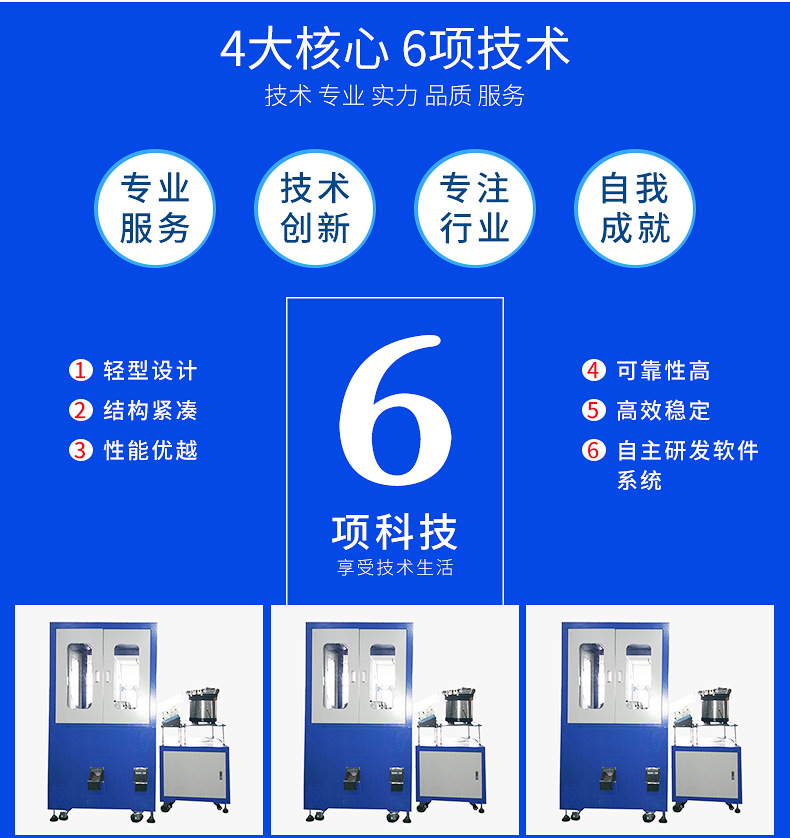 4大核心 6项技术

技术 专业 实力 品质 服务

专业服务

技术创新

专注行业

自我成就

1 轻型设计
2 结构紧凑
3 性能优越

6
项科技
享受技术生活

4 可靠性高
5 高效稳定
6 自主研发软件系统